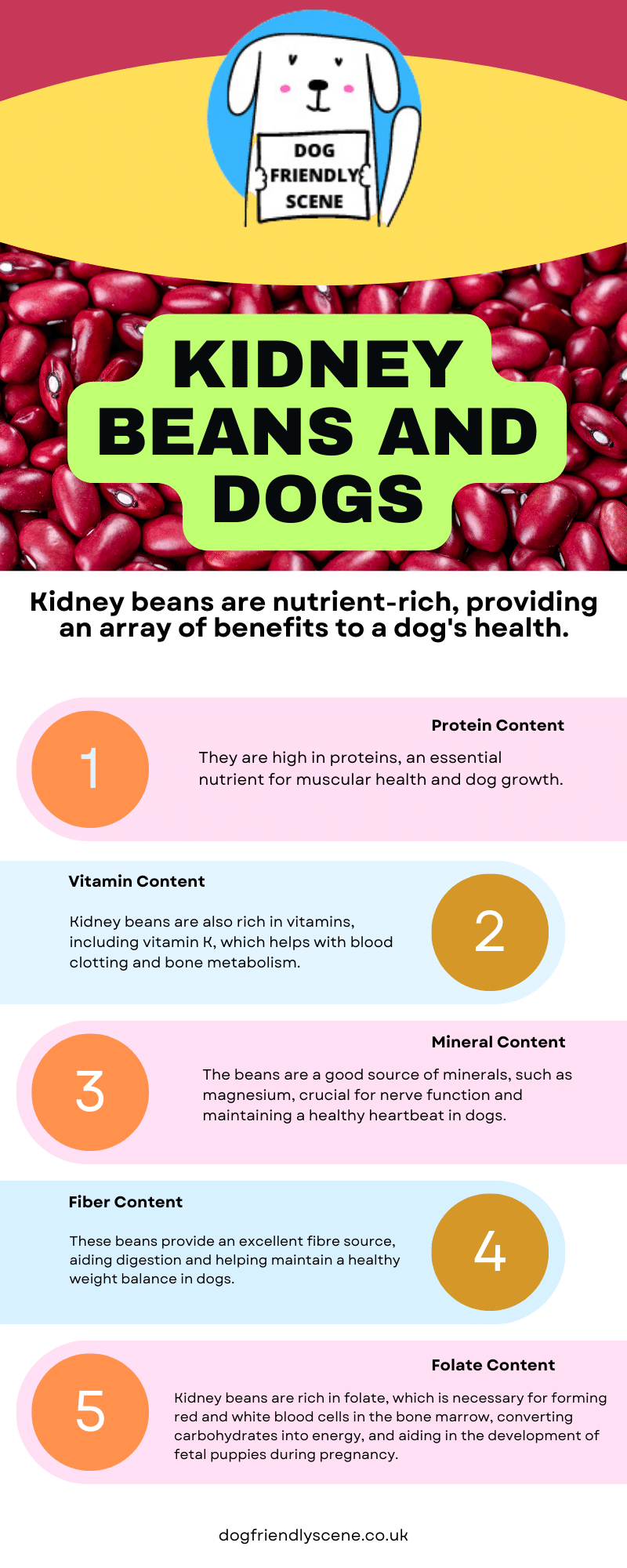 DOG FRIENDLY SCENE

KIDNEY BEANS AND DOGS

Kidney beans are nutrient-rich, providing an array of benefits to a dog's health.

1

Protein Content

They are high in proteins, an essential nutrient for muscular health and dog growth.

Vitamin Content

Kidney beans are also rich in vitamins, including vitamin K, which helps with blood clotting and bone metabolism.

2

3

Mineral Content

The beans are a good source of minerals, such as magnesium, crucial for nerve function and maintaining a healthy heartbeat in dogs.

Fiber Content

These beans provide an excellent fibre source, aiding digestion and helping maintain a healthy weight balance in dogs.

4

5

Folate Content

Kidney beans are rich in folate, which is necessary for forming red and white blood cells in the bone marrow, converting carbohydrates into energy, and aiding in the development of fetal puppies during pregnancy.

dogfriendlyscene.co.uk